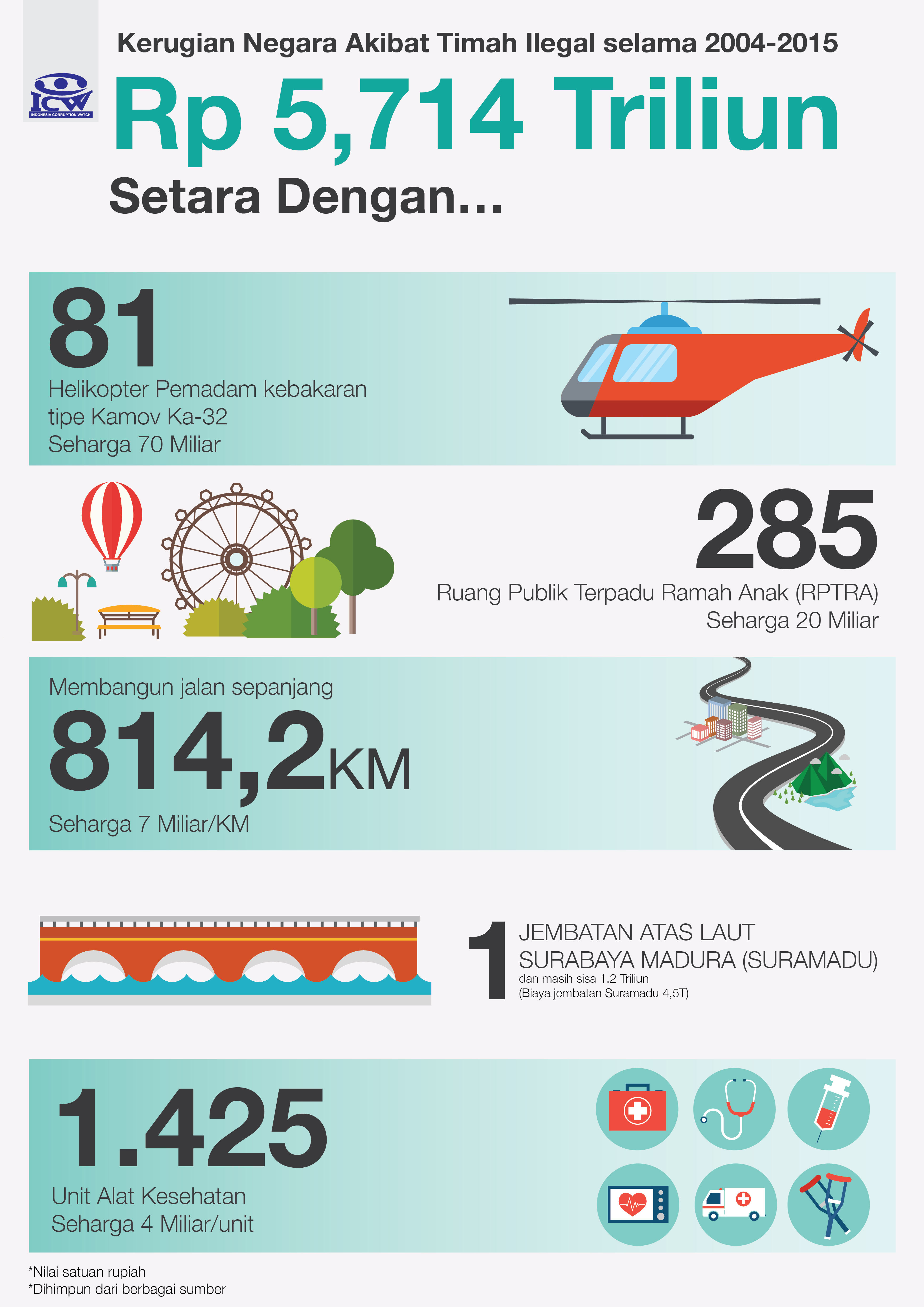 ICW
INDONESIA CORRUPTION WATCH

Kerugian Negara Akibat Timah Ilegal selama 2004-2015

Rp 5,714 Triliun

Setara Dengan...

81
Helikopter Pemadam kebakaran tipe Kamov Ka-32
Seharga 70 Miliar

285
Ruang Publik Terpadu Ramah Anak (RPTRA)
Seharga 20 Miliar

Membangun jalan sepanjang
814,2KM
Seharga 7 Miliar/KM

1
JEMBATAN ATAS LAUT SURABAYA MADURA (SURAMADU)
dan masih sisa 1.2 Triliun
(Biaya jembatan Suramadu 4,5T)

1.425
Unit Alat Kesehatan
Seharga 4 Miliar/unit

*Nilai satuan rupiah
*Dihimpun dari berbagai sumber