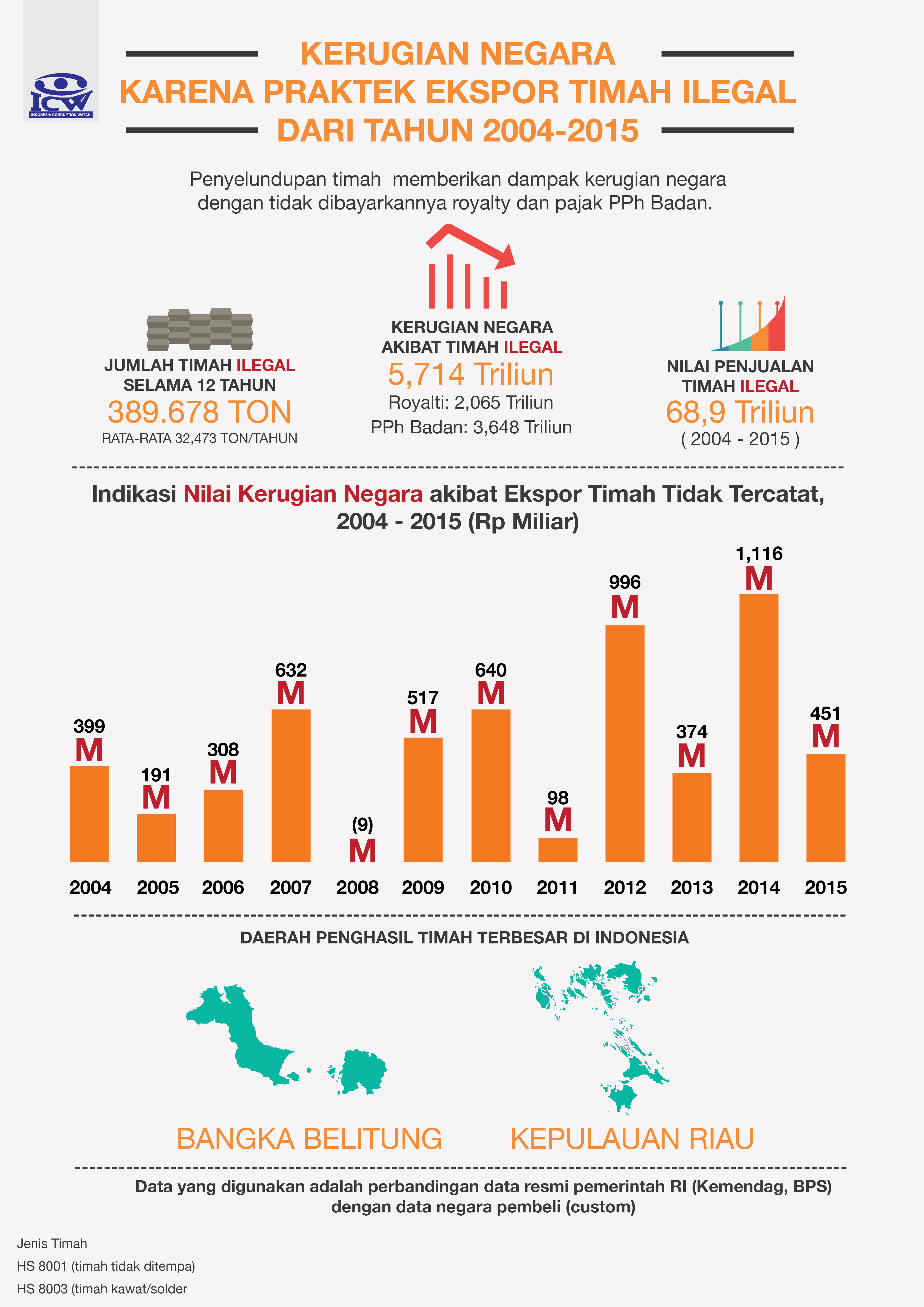 ICW
INDONESIA CORRUPTION WATCH

KERUGIAN NEGARA
KARENA PRAKTEK EKSPOR TIMAH ILEGAL
DARI TAHUN 2004-2015

Penyelundupan timah memberikan dampak kerugian negara dengan tidak dibayarkannya royalty dan pajak PPh Badan.

JUMLAH TIMAH ILEGAL
SELAMA 12 TAHUN
389.678 TON
RATA-RATA 32,473 TON/TAHUN

KERUGIAN NEGARA
AKIBAT TIMAH ILEGAL
5,714 Triliun
Royalti: 2,065 Triliun
PPh Badan: 3,648 Triliun

NILAI PENJUALAN
TIMAH ILEGAL
68,9 Triliun
( 2004 - 2015 )

Indikasi Nilai Kerugian Negara akibat Ekspor Timah Tidak Tercatat, 2004 - 2015 (Rp Miliar)

399 M
191 M
308 M
632 M
(9) M
517 M
640 M
98 M
996 M
374 M
1,116 M
451 M

2004 2005 2006 2007 2008 2009 2010 2011 2012 2013 2014 2015

DAERAH PENGHASIL TIMAH TERBESAR DI INDONESIA

BANGKA BELITUNG
KEPULAUAN RIAU

Data yang digunakan adalah perbandingan data resmi pemerintah RI (Kemendag, BPS) dengan data negara pembeli (custom)

Jenis Timah
HS 8001 (timah tidak ditempa)
HS 8003 (timah kawat/solder